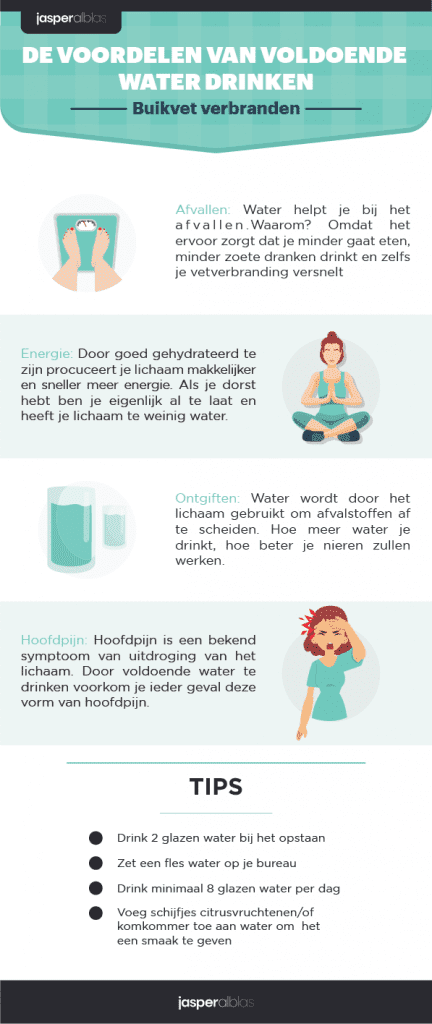 jasperalblas

DE VOORDELEN VAN VOLDOENDE WATER DRINKEN

Buikvet verbranden

Afvallen: Water helpt je bij het afvallen.Waarom? Omdat het ervoor zorgt dat je minder gaat eten, minder zoete dranken drinkt en zelfs je vetverbranding versnelt

Energie: Door goed gehydrateerd te zijn procuceert je lichaam makkelijker en sneller meer energie. Als je dorst hebt ben je eigenlijk al te laat en heeft je lichaam te weinig water.

Ontgiften: Water wordt door het lichaam gebruikt om afvalstoffen af te scheiden. Hoe meer water je drinkt, hoe beter je nieren zullen werken.

Hoofdpijn: Hoofdpijn is een bekend symptoom van uitdroging van het lichaam. Door voldoende water te drinken voorkom je ieder geval deze vorm van hoofdpijn.

TIPS

Drink 2 glazen water bij het opstaan

Zet een fles water op je bureau

Drink minimaal 8 glazen water per dag

Voeg schijfjes citrusvruchtenen/of komkommer toe aan water om het een smaak te geven

jasperalblas