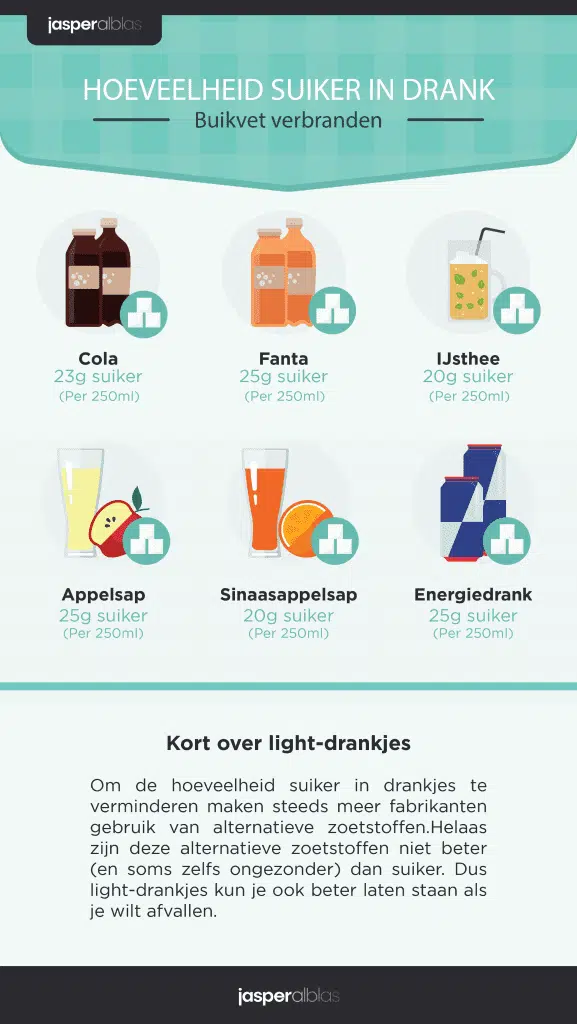 jasperalblas

HOEVEELHEID SUIKER IN DRANK
Buikvet verbranden

Cola
23g suiker
(Per 250ml)

Fanta
25g suiker
(Per 250ml)

IJsthee
20g suiker
(Per 250ml)

Appelsap
25g suiker
(Per 250ml)

Sinaasappelsap
20g suiker
(Per 250ml)

Energiedrank
25g suiker
(Per 250ml)

Kort over light-drankjes

Om de hoeveelheid suiker in drankjes te verminderen maken steeds meer fabrikanten gebruik van alternatieve zoetstoffen.Helaas zijn deze alternatieve zoetstoffen niet beter (en soms zelfs ongezonder) dan suiker. Dus light-drankjes kun je ook beter laten staan als je wilt afvallen.

jasperalblas